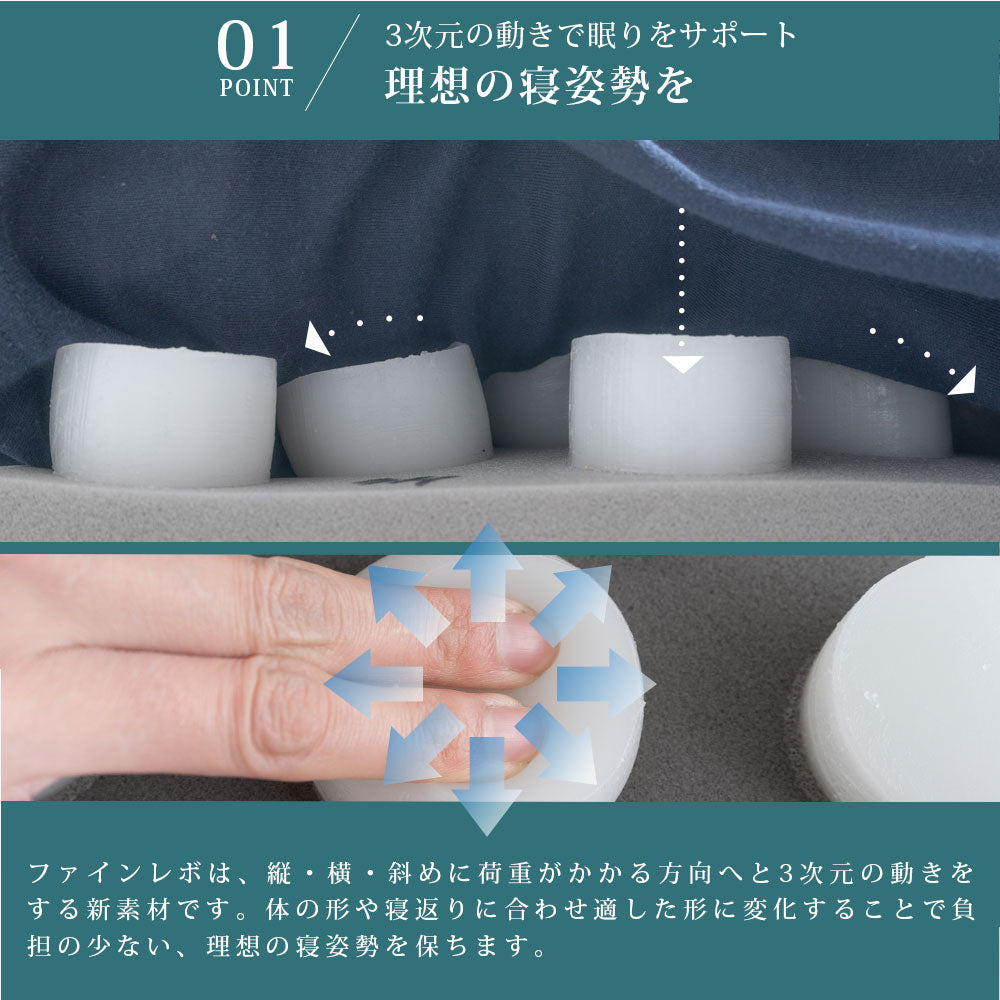 01
POINT

3次元の動きで眠りをサポート
理想の寝姿勢を

ファインレボは、縦・横・斜めに荷重がかかる方向へと3次元の動きをする新素材です。体の形や寝返りに合わせ適した形に変化することで負担の少ない、理想の寝姿勢を保ちます。